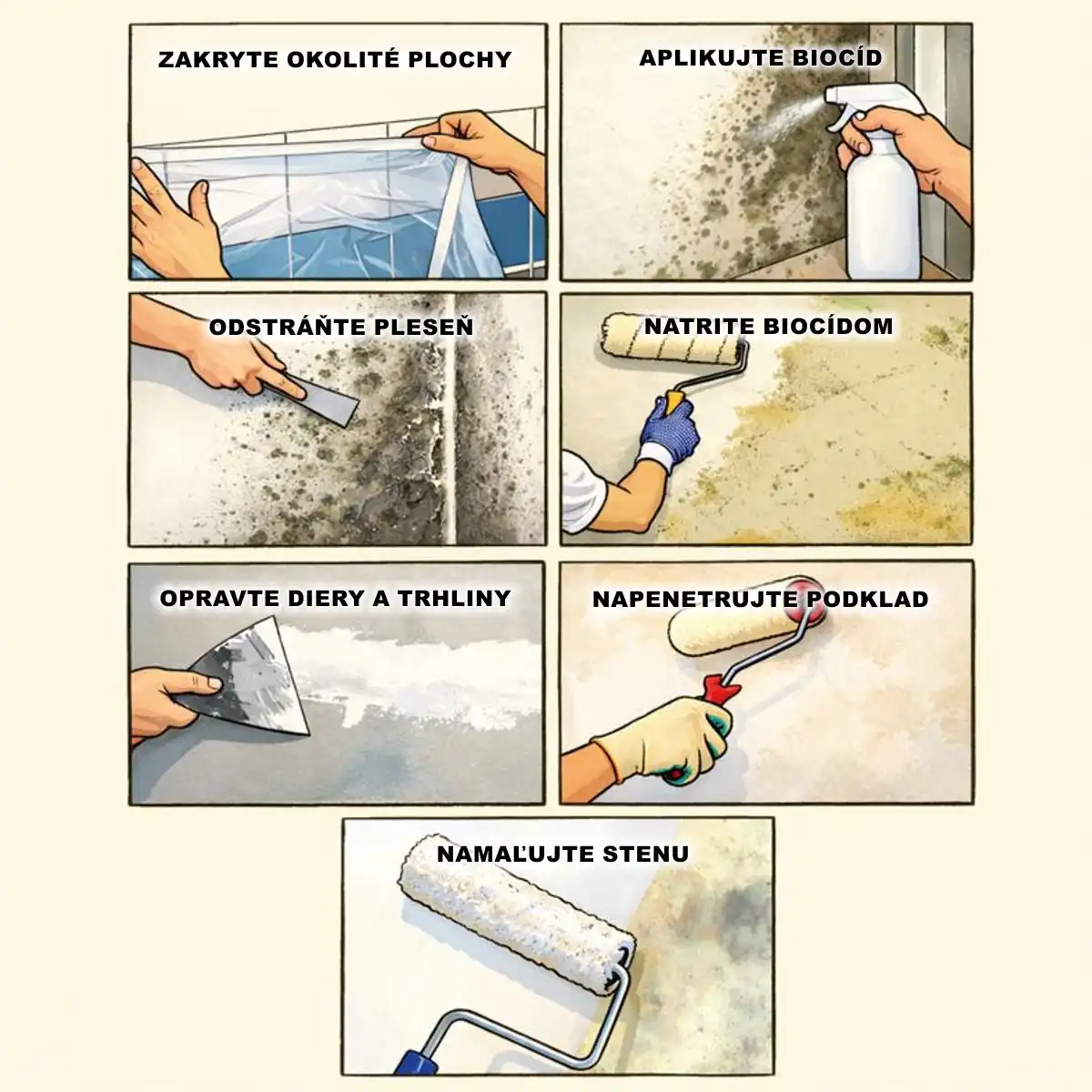 ZAKRYTE OKOLITÉ PLOCHY

APLIKUJTE BIOCÍD

ODSTRÁŇTE PLESEŇ

NATRITE BIOCÍDOM

OPRAVTE DIERY A TRHLINY

NAPENETRUJTE PODKLAD

NAMAĽUJTE STENU