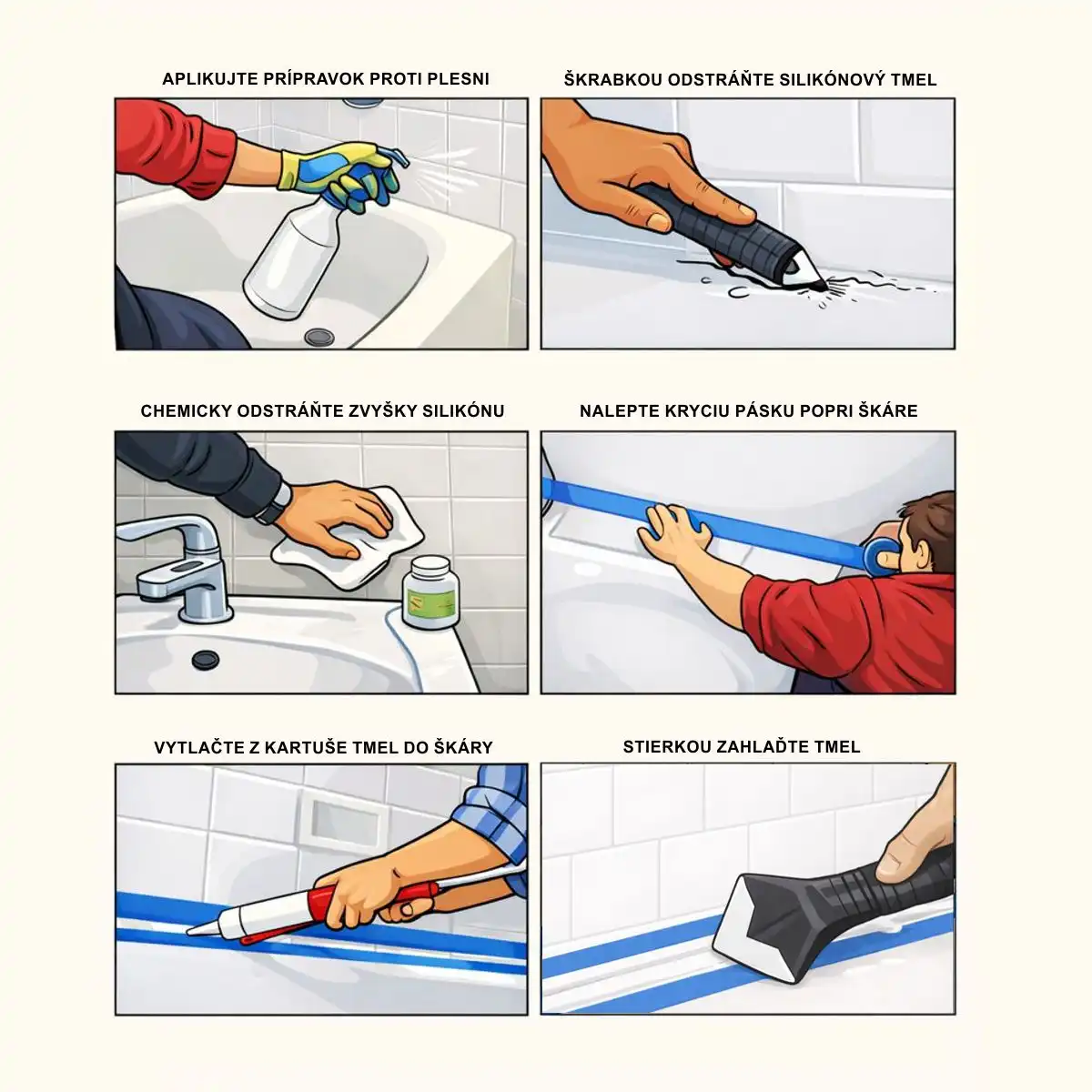 APLIKUJTE PRÍPRAVOK PROTI PLESNI

ŠKRABKOU ODSTRÁŇTE SILIKÓNOVÝ TMEL

CHEMICKY ODSTRÁŇTE ZVYŠKY SILIKÓNU

NALEPTE KRYCIU PÁSKU POPRI ŠKÁRE

VYTLAČTE Z KARTUŠE TMEL DO ŠKÁRY

STIERKOU ZAHLAĎTE TMEL