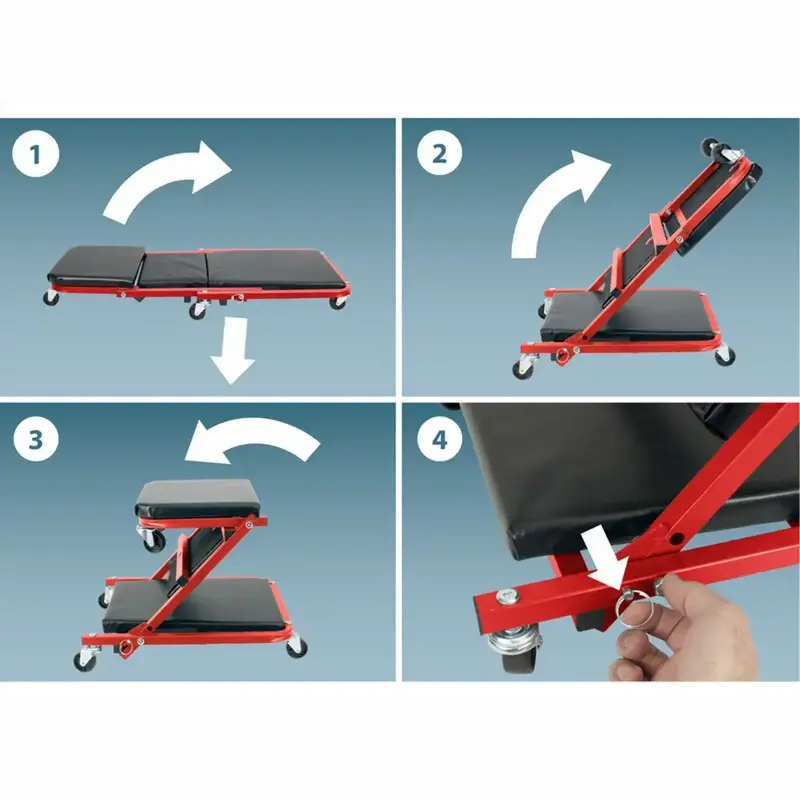 1

2

3

4