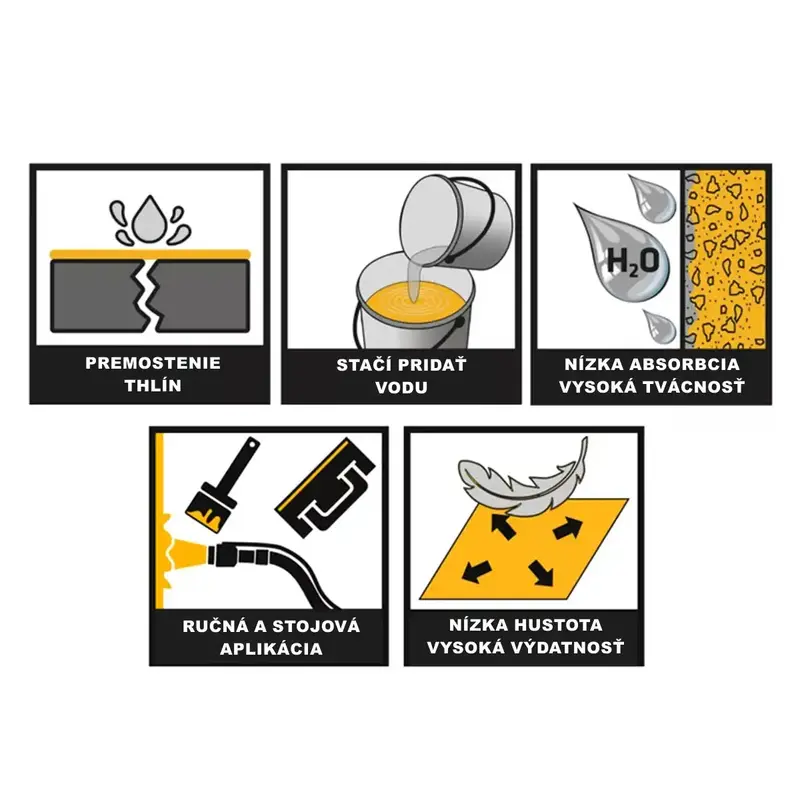 PREMOSTENIE THLÍN

STAČÍ PRIDAŤ VODU

$H_2O$

NÍZKA ABSORBCIA VYSOKÁ TVÁCNOSŤ

RUČNÁ A STOJOVÁ APLIKÁCIA

NÍZKA HUSTOTA VYSOKÁ VÝDATNOSŤ