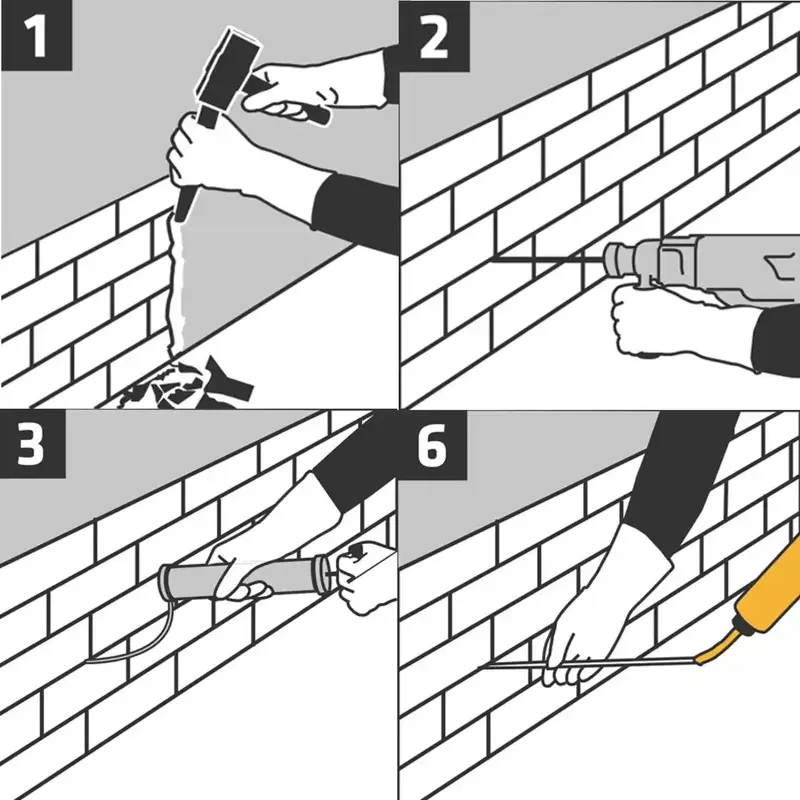 1

2

3

6