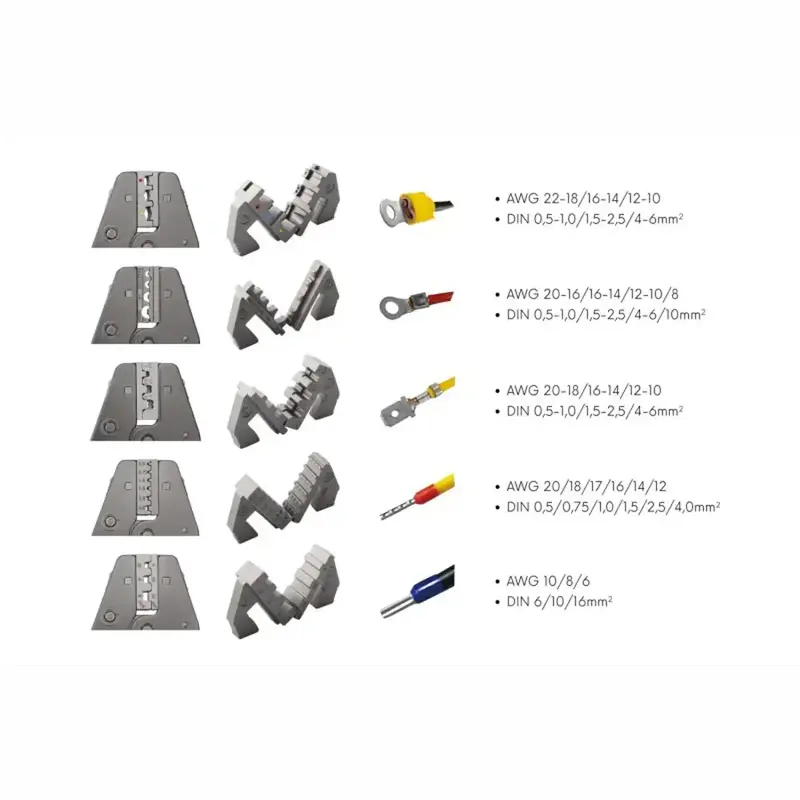 • AWG 22-18/16-14/12-10
• DIN 0,5-1,0/1,5-2,5/4-6mm$^2$

• AWG 20-16/16-14/12-10/8
• DIN 0,5-1,0/1,5-2,5/4-6/10mm$^2$

• AWG 20-18/16-14/12-10
• DIN 0,5-1,0/1,5-2,5/4-6mm$^2$

• AWG 20/18/17/16/14/12
• DIN 0,5/0,75/1,0/1,5/2,5/4,0mm$^2$

• AWG 10/8/6
• DIN 6/10/16mm$^2$