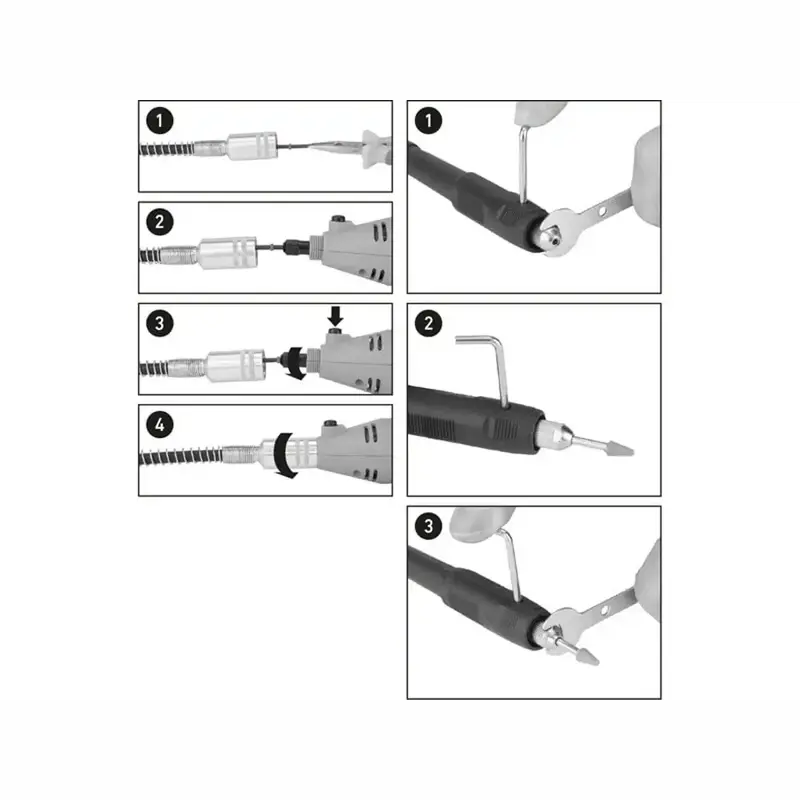 1
2
3
4
1
2
3