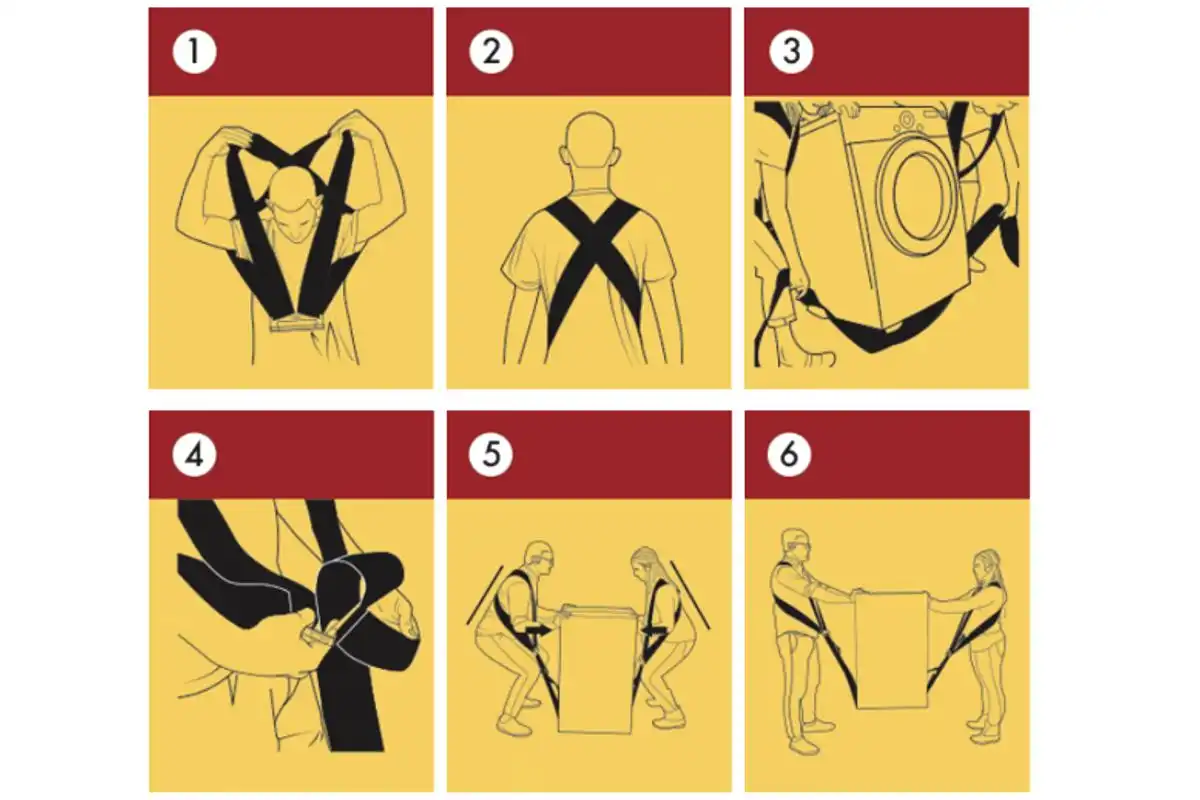 1

2

3

4

5

6