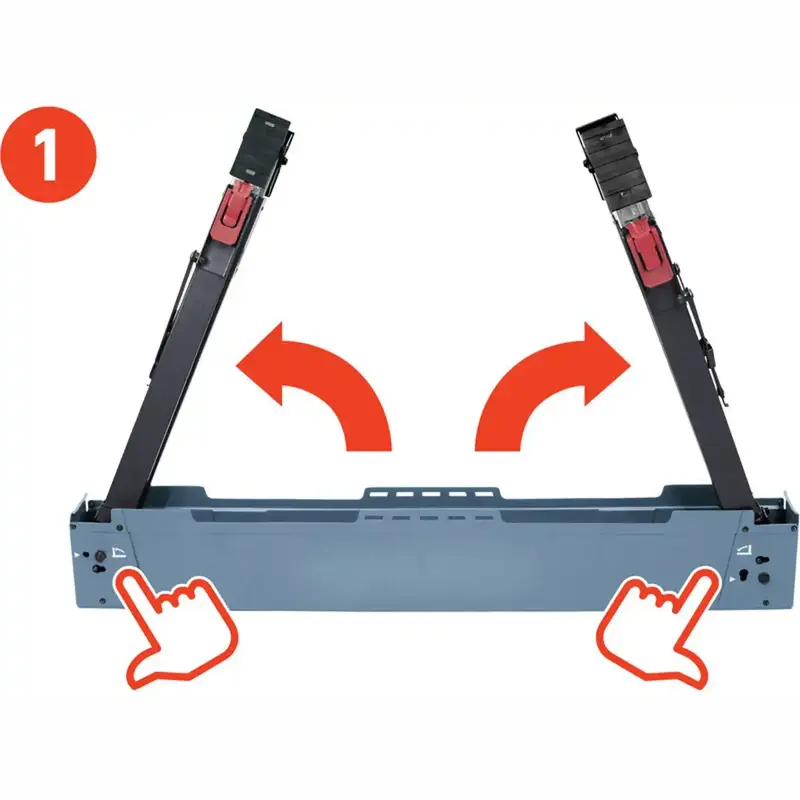 1