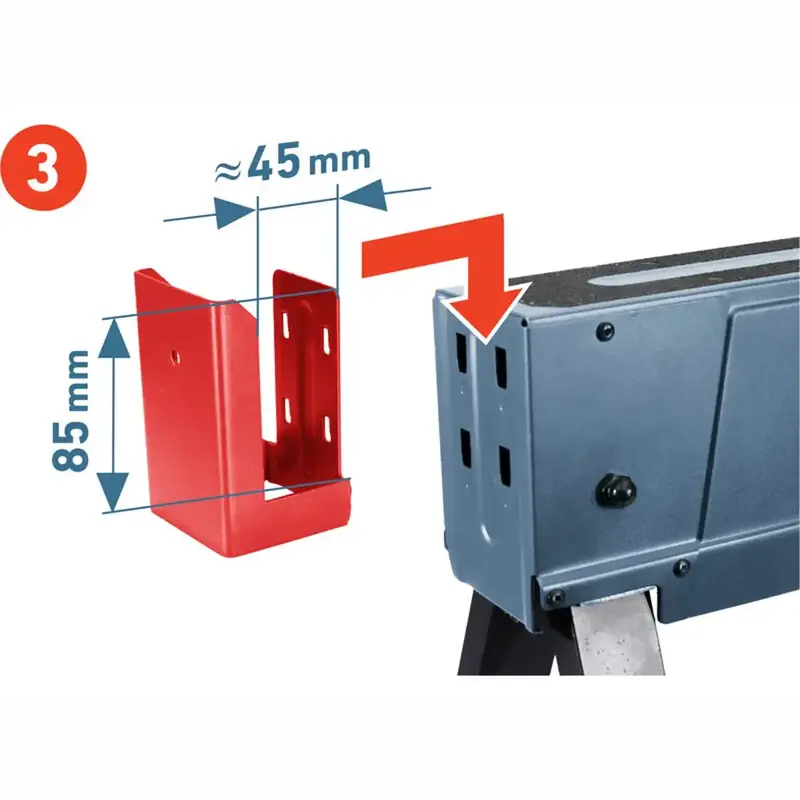 3

≈45 mm

85 mm