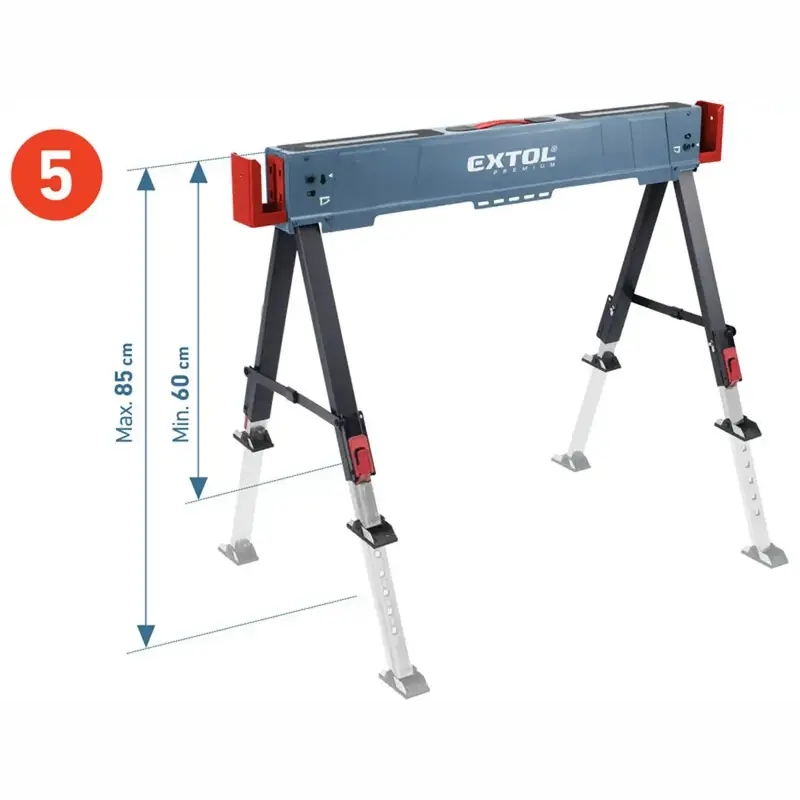 5

EXTOL®
PREMIUM

Max. 85 cm

Min. 60 cm